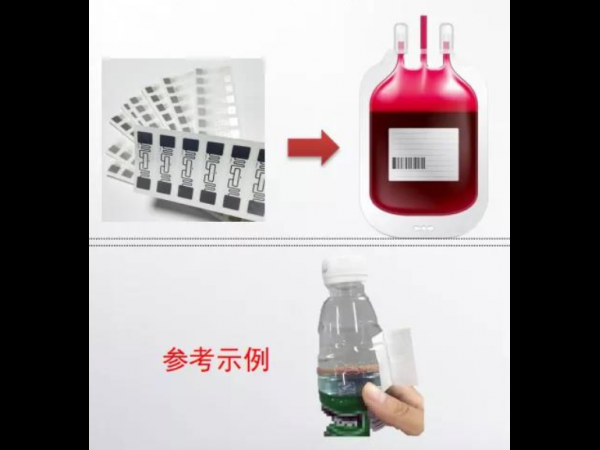 参考示例